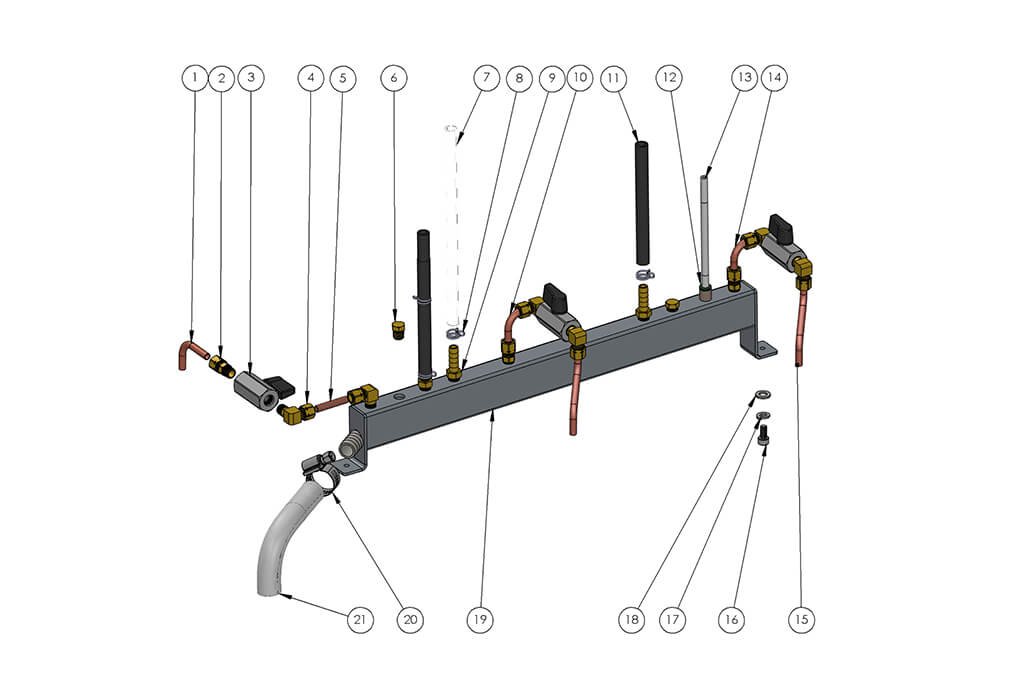 1
2
3
4
5
6
7
8
9
10
11
12
13
14
21
20
19
18
17
16
15