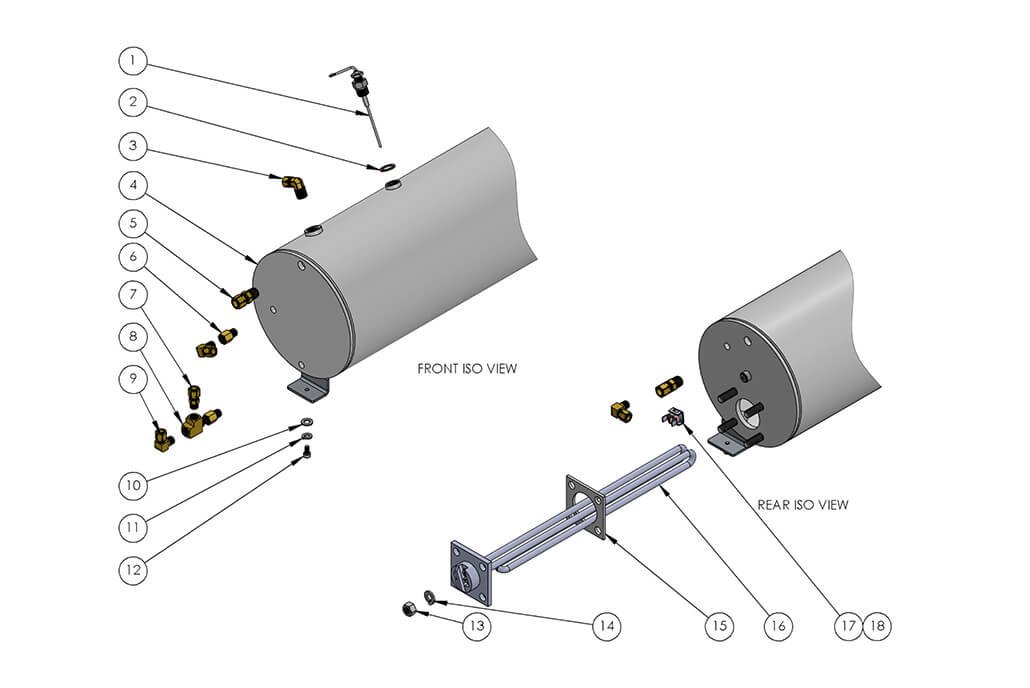 1
2
3
4
5
6
7
8
9
10
11
12
FRONT ISO VIEW
REAR ISO VIEW
13
14
15
16
17
18