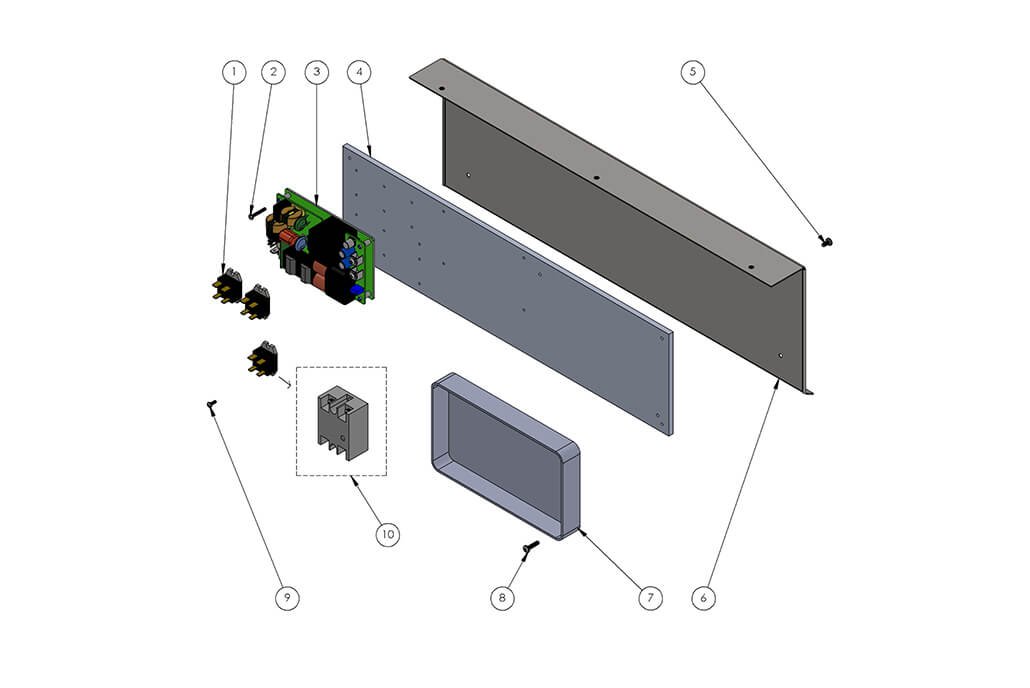 1
2
3
4
5
10
9
8
7
6