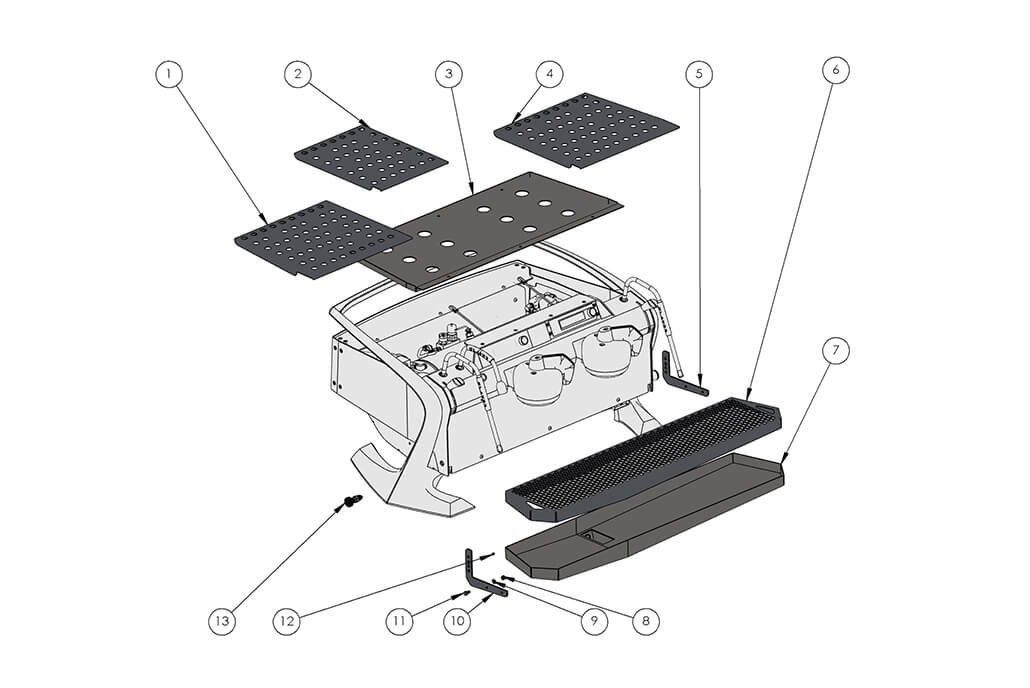 1
2
3
4
5
6
7
13
12
11
10
9
8