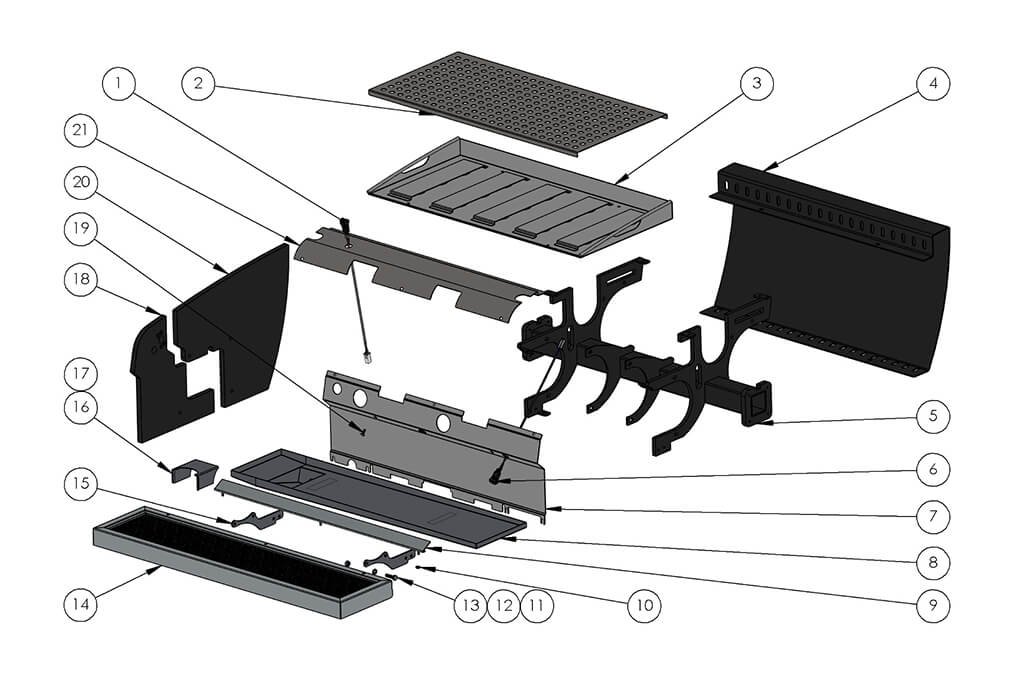 1
2
3
4
21
20
19
18
17
16
15
14
13
12
11
10
9
8
7
6
5